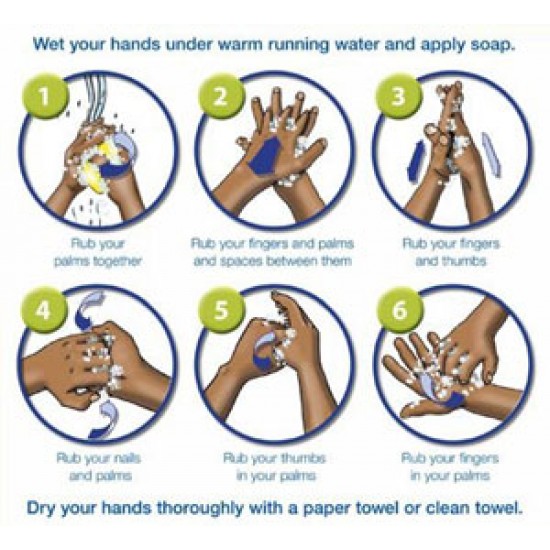 Wet your hands under warm running water and apply soap.

1
Rub your palms together

2
Rub your fingers and palms and spaces between them

3
Rub your fingers and thumbs

4
Rub your nails and palms

5
Rub your thumbs in your palms

6
Rub your fingers in your palms

Dry your hands thoroughly with a paper towel or clean towel.